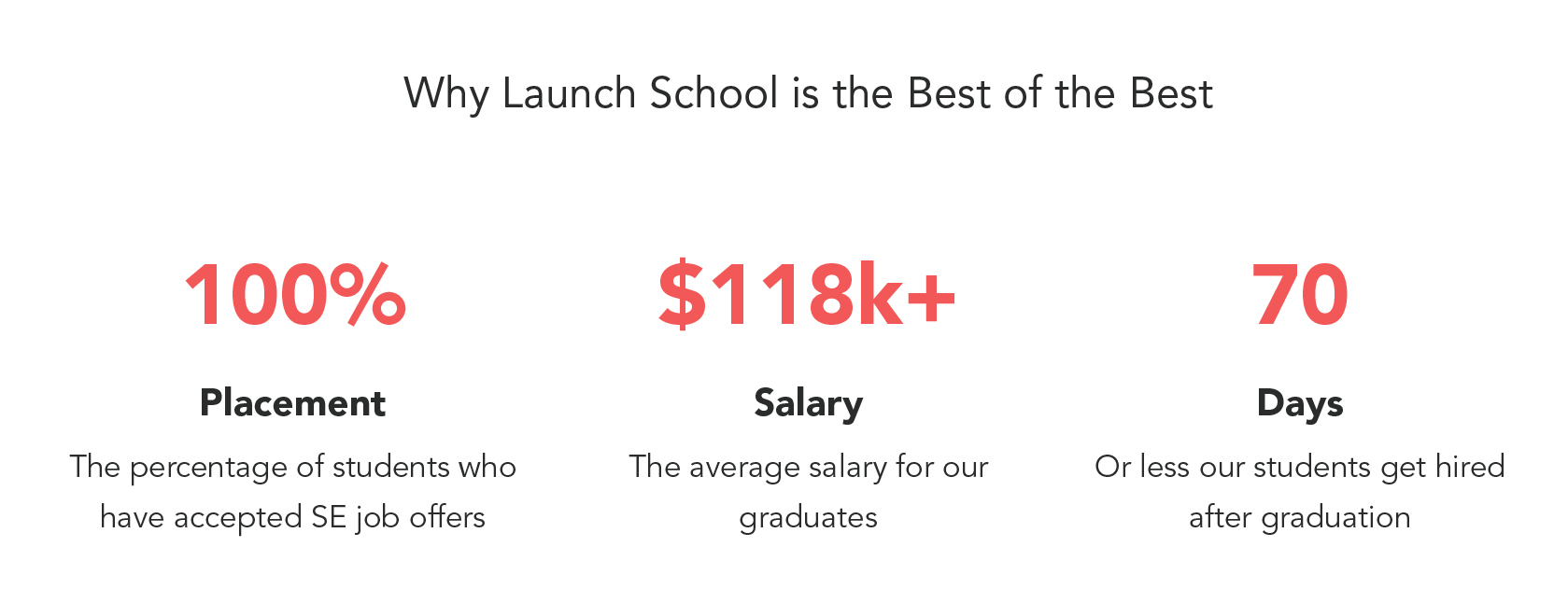 Why Launch School is the Best of the Best

100%

Placement

The percentage of students who have accepted SE job offers

$118k+

Salary

The average salary for our graduates

70

Days

Or less our students get hired after graduation